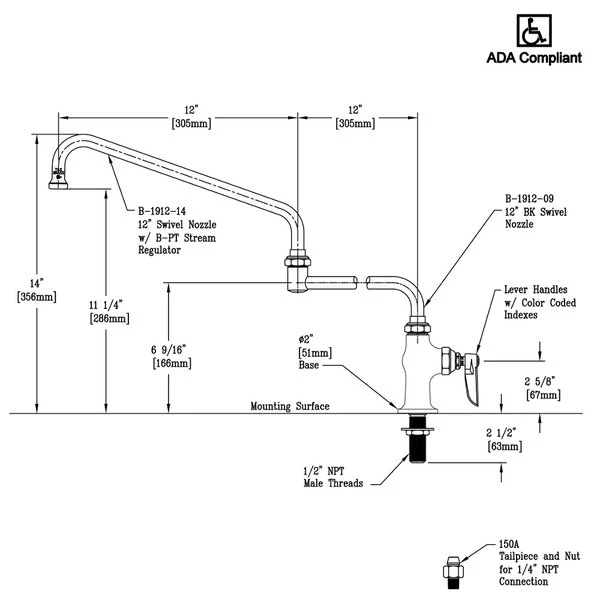 ADA Compliant

12"
[305mm]

12"
[305mm]

B-1912-14
12" Swivel Nozzle
w/ B-PT Stream
Regulator

B-1912-09
12" BK Swivel
Nozzle

14"
[356mm]

11 1/4"
[286mm]

6 9/16"
[166mm]

Lever Handles
w/ Color Coded
Indexes

ø2"
[51mm]
Base

2 5/8"
[67mm]

Mounting Surface

2 1/2"
[63mm]

1/2" NPT
Male Threads

150A
Tailpiece and Nut
for 1/4" NPT
Connection